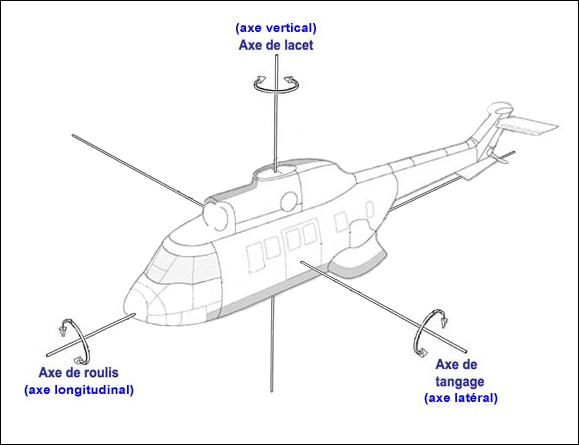 (axe vertical)
Axe de lacet

Axe de roulis
(axe longitudinal)

Axe de tangage
(axe latéral)