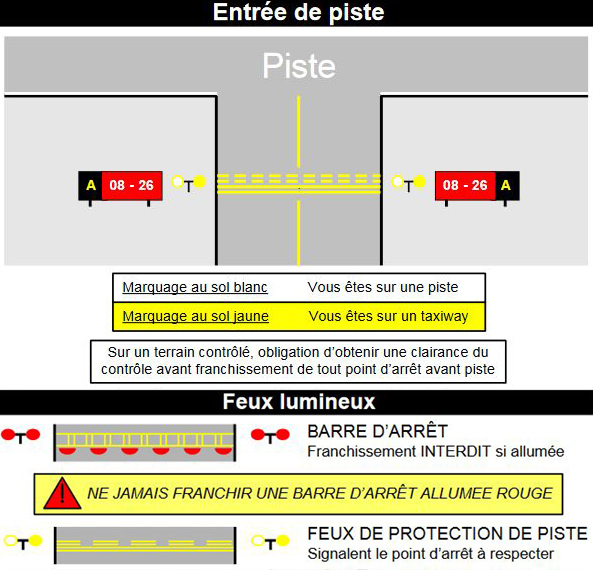 Entrée de piste

Piste

A 08 - 26

08 - 26 A

| Marquage au sol blanc | Vous êtes sur une piste |
|---|---|
| Marquage au sol jaune | Vous êtes sur un taxiway |

Sur un terrain contrôlé, obligation d'obtenir une clairance du contrôle avant franchissement de tout point d'arrêt avant piste

Feux lumineux

BARRE D'ARRÊT
Franchissement INTERDIT si allumée

NE JAMAIS FRANCHIR UNE BARRE D'ARRÊT ALLUMEE ROUGE

FEUX DE PROTECTION DE PISTE
Signalent le point d'arrêt à respecter